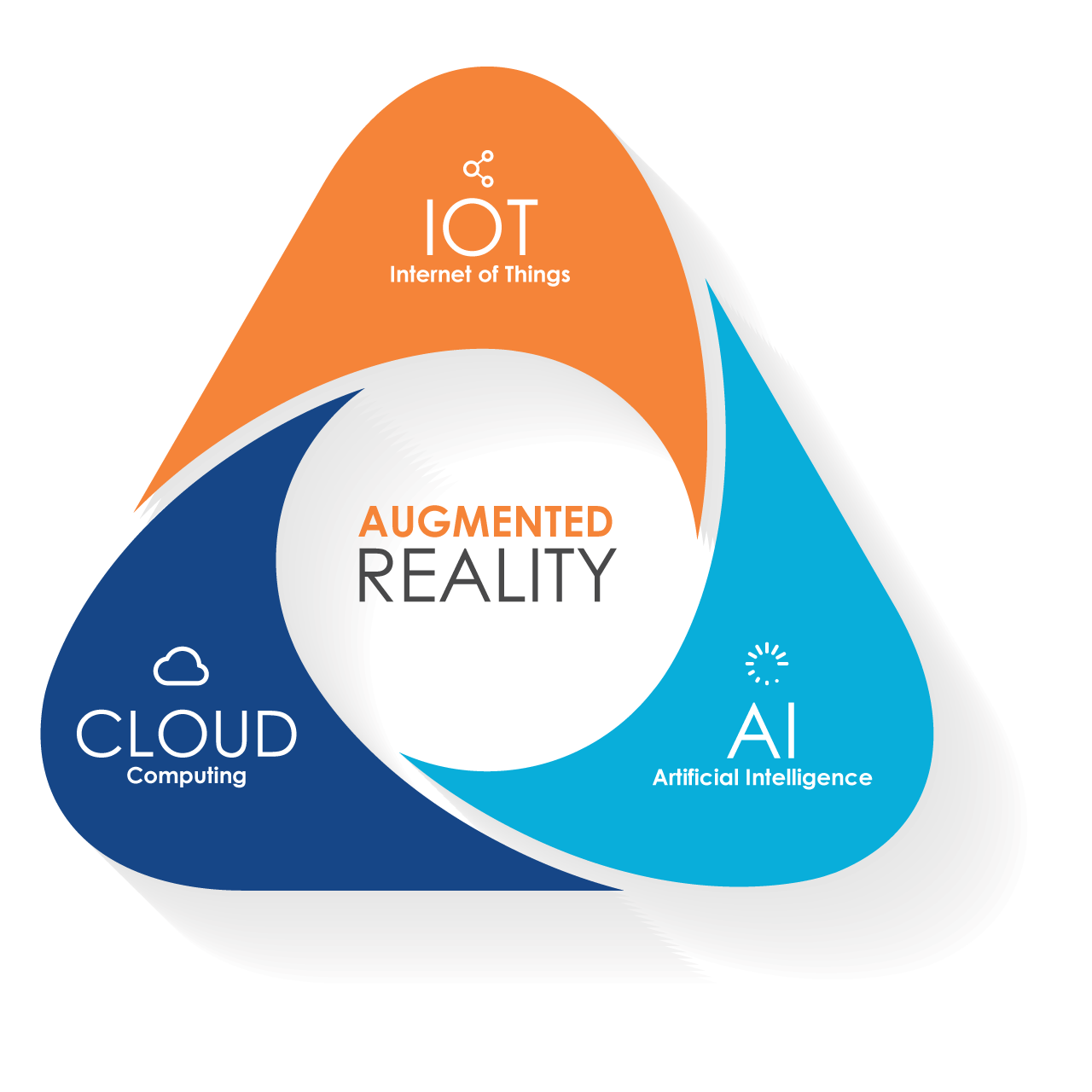 IOT
Internet of Things

AUGMENTED
REALITY

CLOUD
Computing

AI
Artificial Intelligence